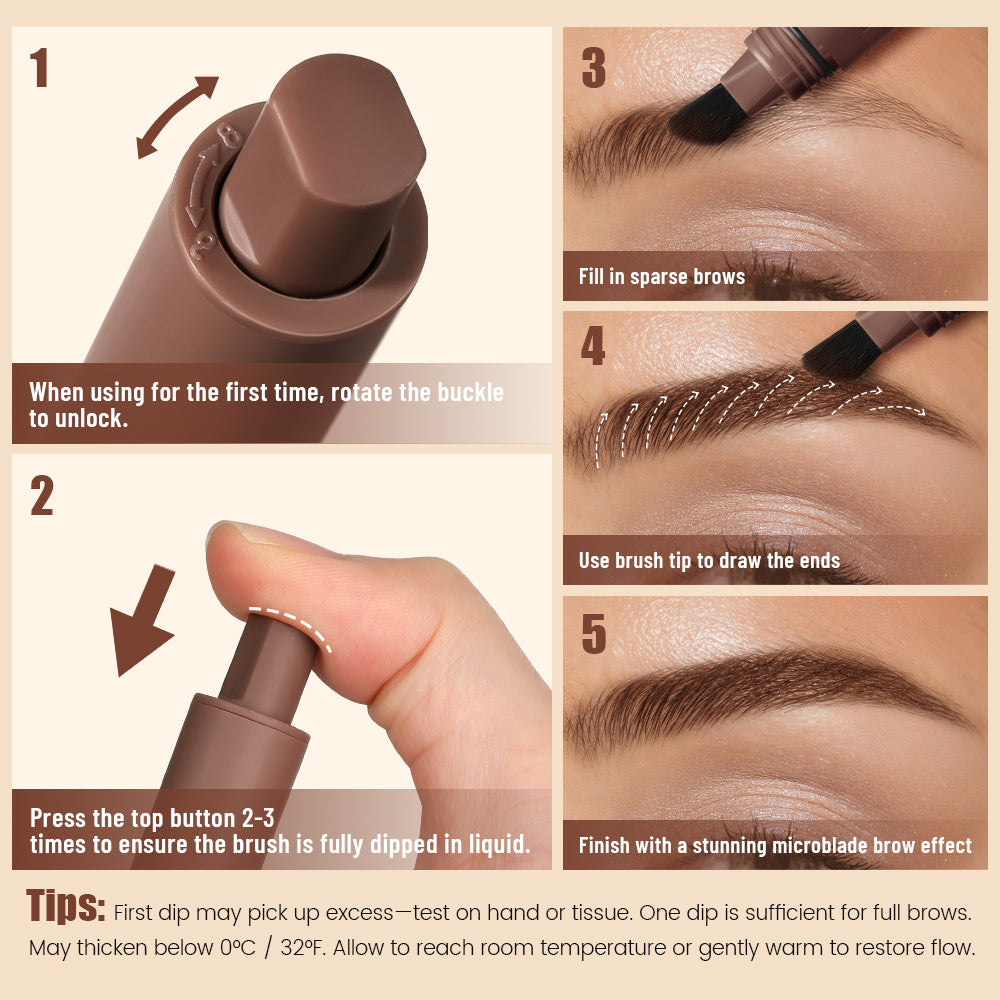 1

When using for the first time, rotate the buckle to unlock.

2

Press the top button 2-3 times to ensure the brush is fully dipped in liquid.

3

Fill in sparse brows

4

Use brush tip to draw the ends

5

Finish with a stunning microblade brow effect

Tips: First dip may pick up excess—test on hand or tissue. One dip is sufficient for full brows. May thicken below 0ºC / 32ºF. Allow to reach room temperature or gently warm to restore flow.